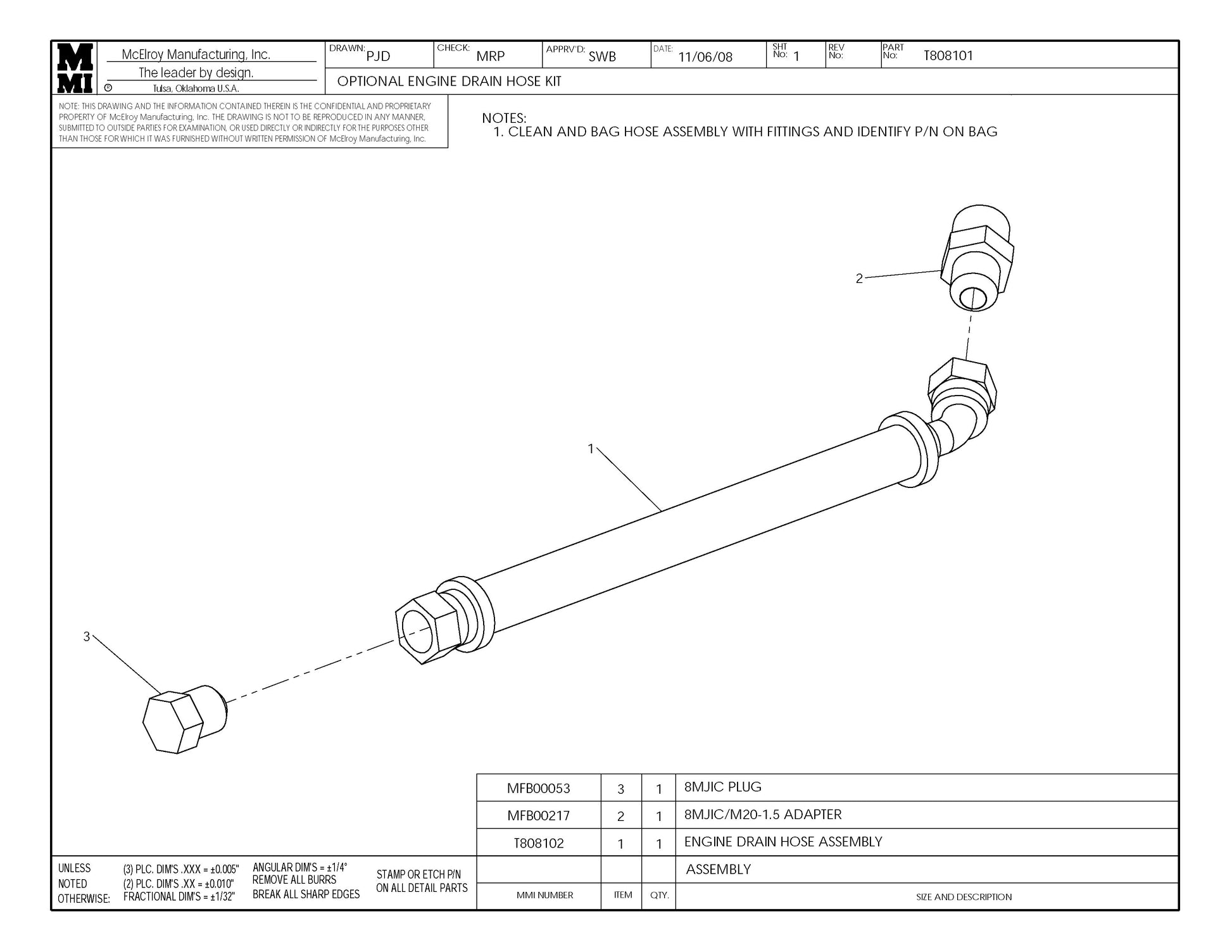 MMI

McElroy Manufacturing, Inc.
The leader by design.
® Tulsa, Oklahoma U.S.A.

DRAWN: PJD
CHECK: MRP
APPRV'D: SWB
DATE: 11/06/08
SHT No: 1
REV No:
PART No: T808101

OPTIONAL ENGINE DRAIN HOSE KIT

NOTE: THIS DRAWING AND THE INFORMATION CONTAINED THEREIN IS THE CONFIDENTIAL AND PROPRIETARY PROPERTY OF McElroy Manufacturing, Inc. THE DRAWING IS NOT TO BE REPRODUCED IN ANY MANNER, SUBMITTED TO OUTSIDE PARTIES FOR EXAMINATION, OR USED DIRECTLY OR INDIRECTLY FOR THE PURPOSES OTHER THAN THOSE FOR WHICH IT WAS FURNISHED WITHOUT WRITTEN PERMISSION OF McElroy Manufacturing, Inc.

NOTES:
1. CLEAN AND BAG HOSE ASSEMBLY WITH FITTINGS AND IDENTIFY P/N ON BAG

2

1

3

| MFB00053 | 3 | 1 | 8MJIC PLUG |
|---|---|---|---|
| MFB00217 | 2 | 1 | 8MJIC/M20-1.5 ADAPTER |
| T808102 | 1 | 1 | ENGINE DRAIN HOSE ASSEMBLY |
| | | | ASSEMBLY |
| MMI NUMBER | ITEM | QTY. | SIZE AND DESCRIPTION |

UNLESS NOTED OTHERWISE:
(3) PLC. DIM'S .XXX = ±0.005"
(2) PLC. DIM'S .XX = ±0.010"
FRACTIONAL DIM'S = ±1/32"
ANGULAR DIM'S = ±1/4°
REMOVE ALL BURRS
BREAK ALL SHARP EDGES
STAMP OR ETCH P/N ON ALL DETAIL PARTS